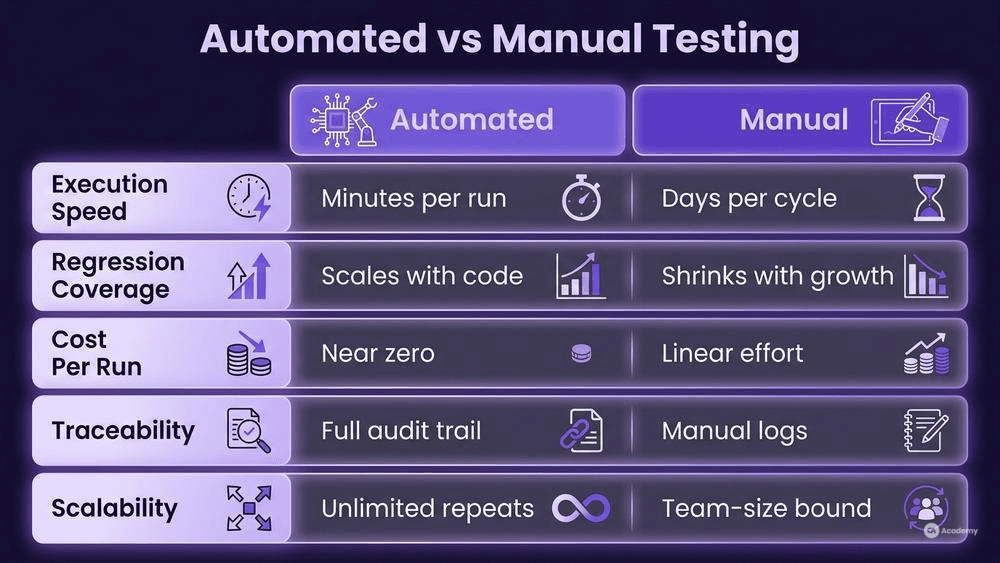 Automated vs Manual Testing

| | Automated | Manual |
|---|---|---|
| Execution Speed | Minutes per run | Days per cycle |
| Regression Coverage | Scales with code | Shrinks with growth |
| Cost Per Run | Near zero | Linear effort |
| Traceability | Full audit trail | Manual logs |
| Scalability | Unlimited repeats | Team-size bound |

Academy